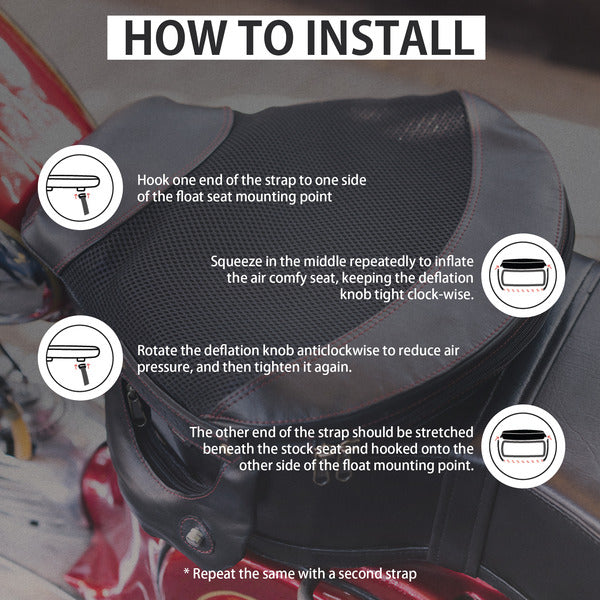 HOW TO INSTALL

Hook one end of the strap to one side of the float seat mounting point

Squeeze in the middle repeatedly to inflate the air comfy seat, keeping the deflation knob tight clock-wise.

Rotate the deflation knob anticlockwise to reduce air pressure, and then tighten it again.

The other end of the strap should be stretched beneath the stock seat and hooked onto the other side of the float mounting point.

* Repeat the same with a second strap